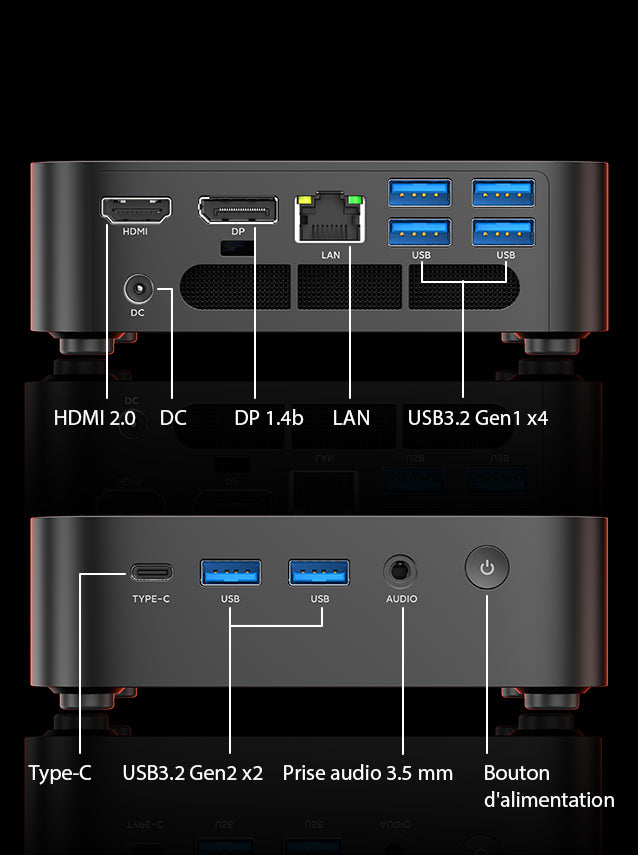 HDMI
DP
LAN
USB
USB
DC

HDMI 2.0 DC DP 1.4b LAN USB3.2 Gen1 x4

TYPE-C
USB
USB
AUDIO

Type-C USB3.2 Gen2 x2 Prise audio 3.5 mm Bouton d'alimentation