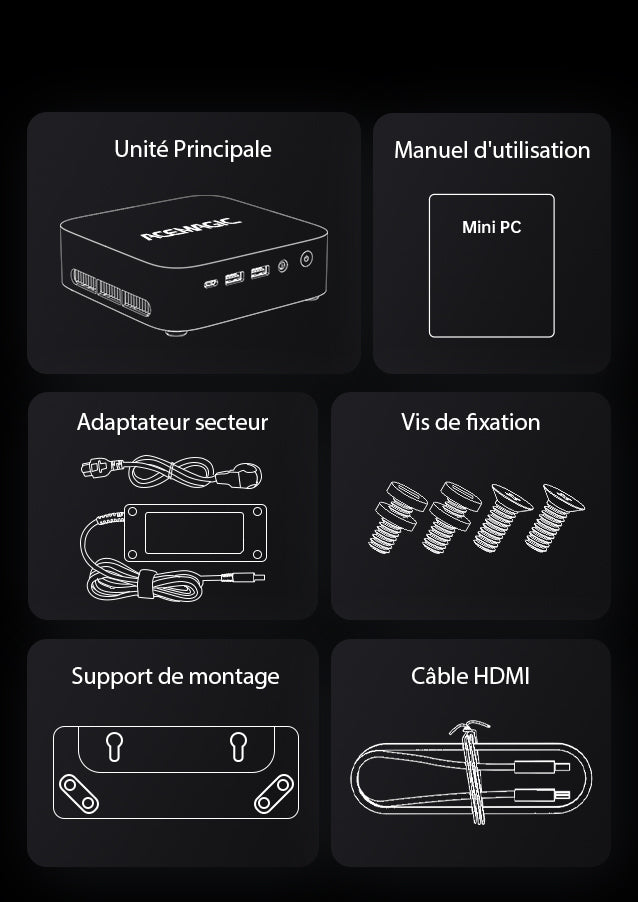 Unité Principale

ACEMAGIC

Manuel d'utilisation

Mini PC

Adaptateur secteur

Vis de fixation

Support de montage

Câble HDMI